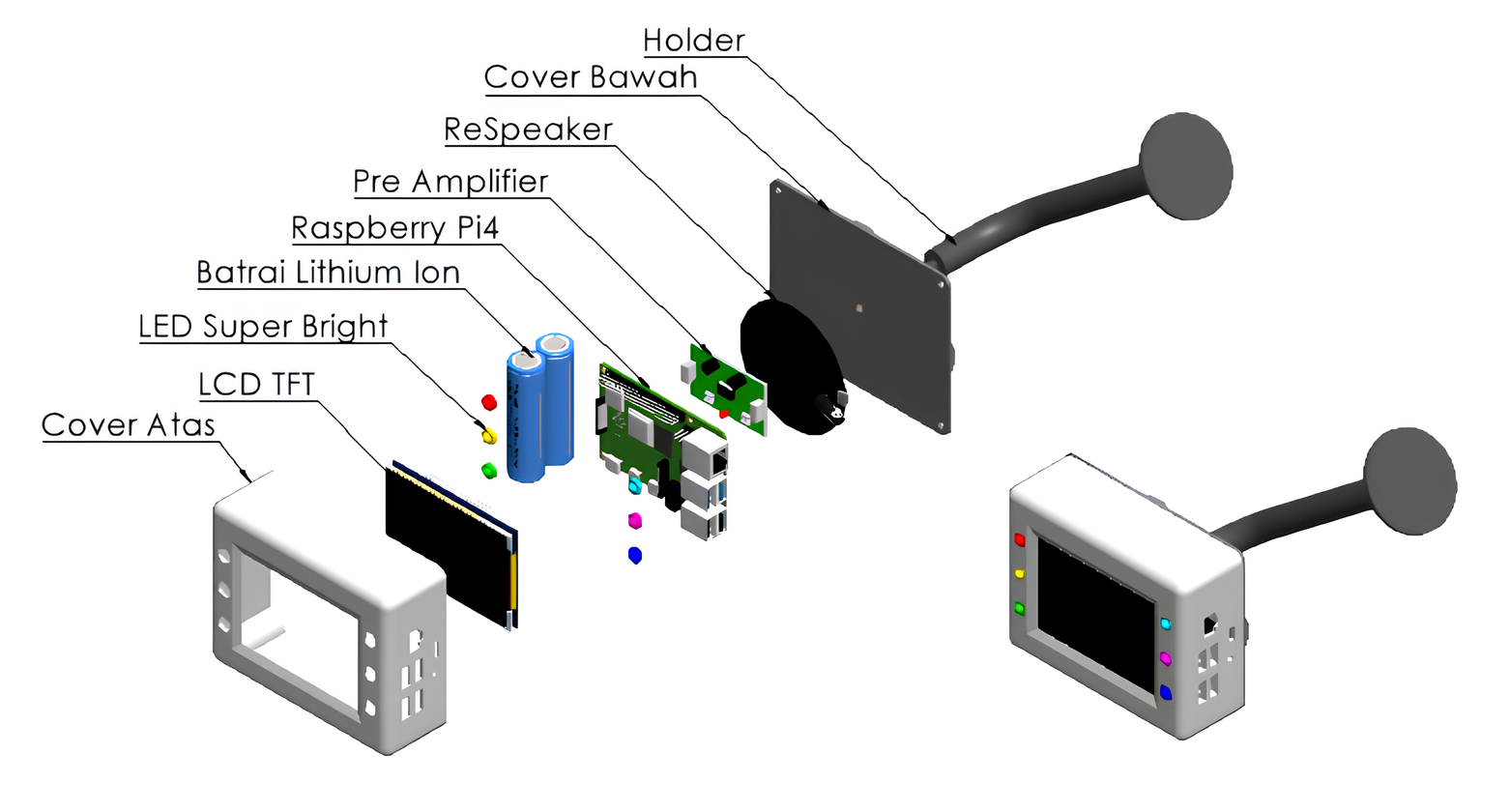 Holder
Cover Bawah
ReSpeaker
Pre Amplifier
Raspberry Pi4
Batrai Lithium Ion
LED Super Bright
LCD TFT
Cover Atas